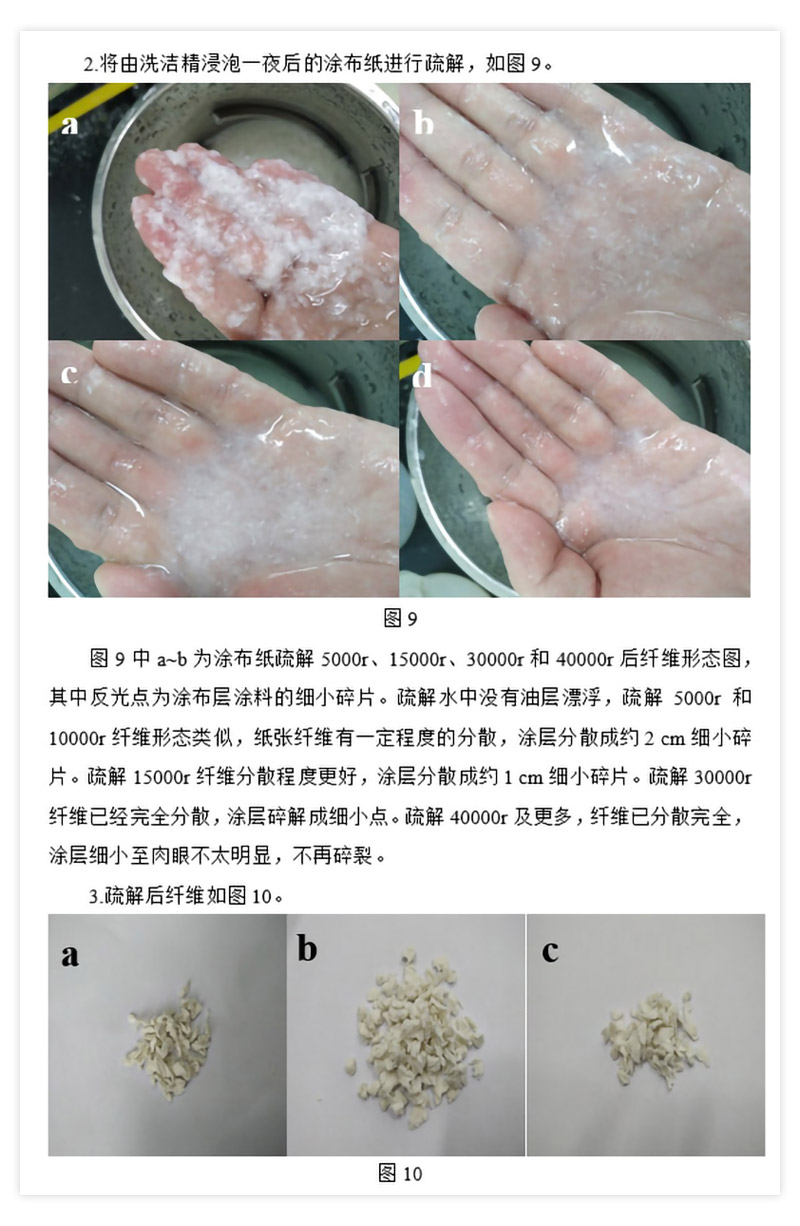 2.将由洗洁精浸泡一夜后的涂布纸进行疏解，如图 9。

a

b

c

d

图 9

图 9 中 a~b 为涂布纸疏解 5000r、15000r、30000r 和 40000r 后纤维形态图，其中反光点为涂布层涂料的细小碎片。疏解水中没有油层漂浮，疏解 5000r 和 10000r 纤维形态类似，纸张纤维有一定程度的分散，涂层分散成约 2 cm 细小碎片。疏解 15000r 纤维分散程度更好，涂层分散成约 1 cm 细小碎片。疏解 30000r 纤维已经完全分散，涂层碎解成细小点。疏解 40000r 及更多，纤维已分散完全，涂层细小至肉眼不太明显，不再碎裂。

3.疏解后纤维如图 10。

a

b

c

图 10