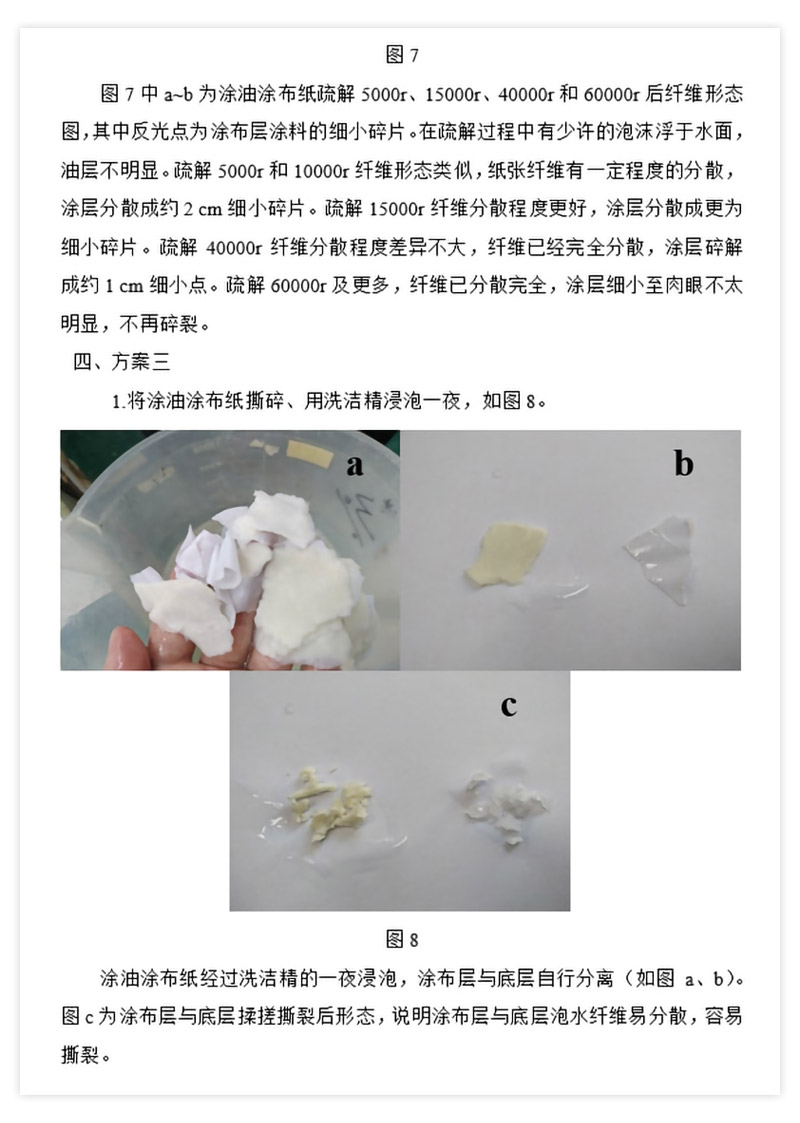 图 7

图 7 中 a~b 为涂油涂布纸疏解 5000r、15000r、40000r 和 60000r 后纤维形态图，其中反光点为涂布层涂料的细小碎片。在疏解过程中有少许的泡沫浮于水面，油层不明显。疏解 5000r 和 10000r 纤维形态类似，纸张纤维有一定程度的分散，涂层分散成约 2 cm 细小碎片。疏解 15000r 纤维分散程度更好，涂层分散成更为细小碎片。疏解 40000r 纤维分散程度差异不大，纤维已经完全分散，涂层碎解成约 1 cm 细小点。疏解 60000r 及更多，纤维已分散完全，涂层细小至肉眼不太明显，不再碎裂。

四、方案三

1.将涂油涂布纸撕碎、用洗洁精浸泡一夜，如图 8。

a

b

c

图 8

涂油涂布纸经过洗洁精的一夜浸泡，涂布层与底层自行分离（如图 a、b）。图 c 为涂布层与底层揉搓撕裂后形态，说明涂布层与底层泡水纤维易分散，容易撕裂。