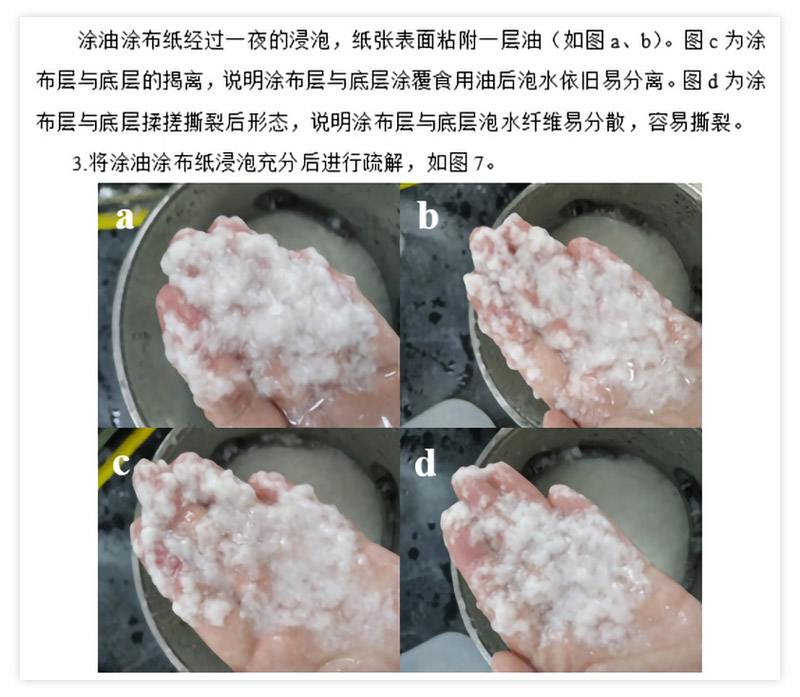 涂油涂布纸经过一夜的浸泡，纸张表面粘附一层油（如图 a、b）。图 c 为涂布层与底层的揭离，说明涂布层与底层涂覆食用油后泡水依旧易分离。图 d 为涂布层与底层揉搓撕裂后形态，说明涂布层与底层泡水纤维易分散，容易撕裂。

3.将涂油涂布纸浸泡充分后进行疏解，如图 7。

a

b

c

d